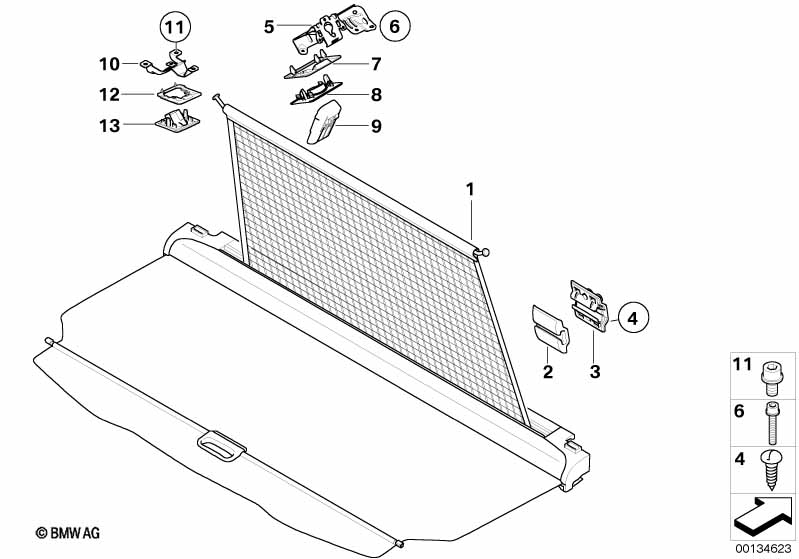 11
10
12
13
5
6
7
8
9
1
4
2
3
11
6
4
© BMW AG
00134623