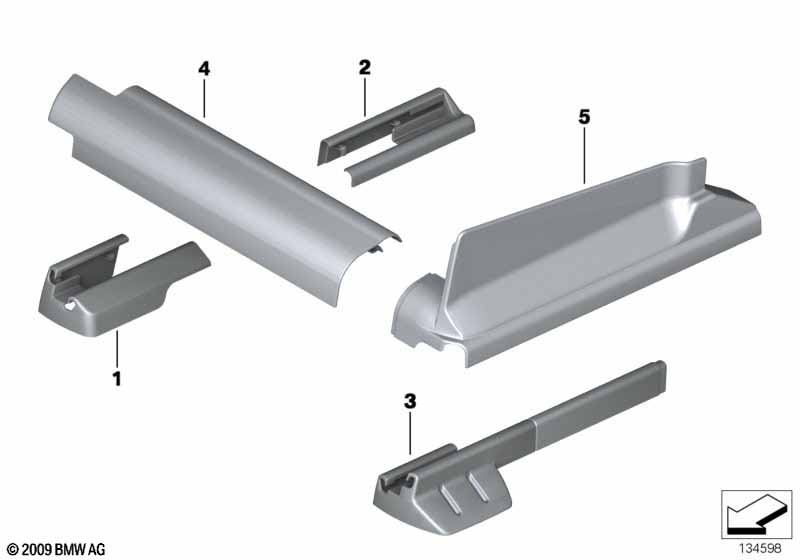 4
2
5
1
3
© 2009 BMW AG
134598