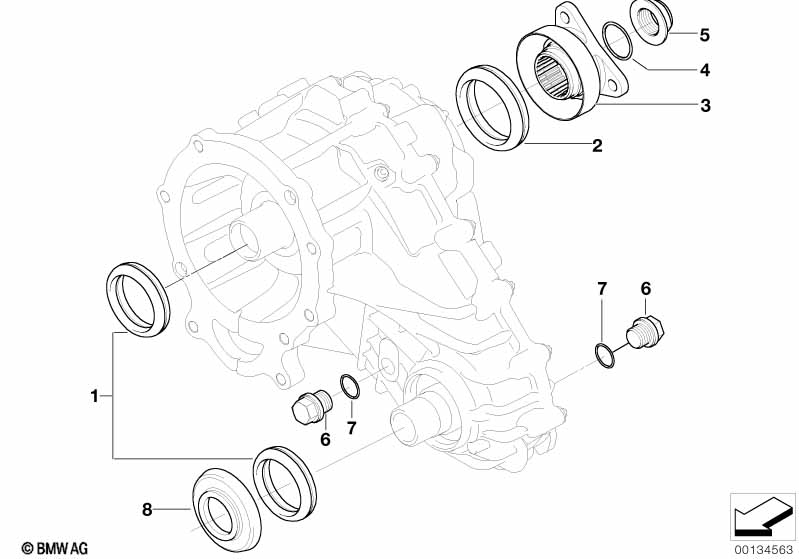 5
4
3
2
7
6
1
6
7
8
© BMW AG
00134563