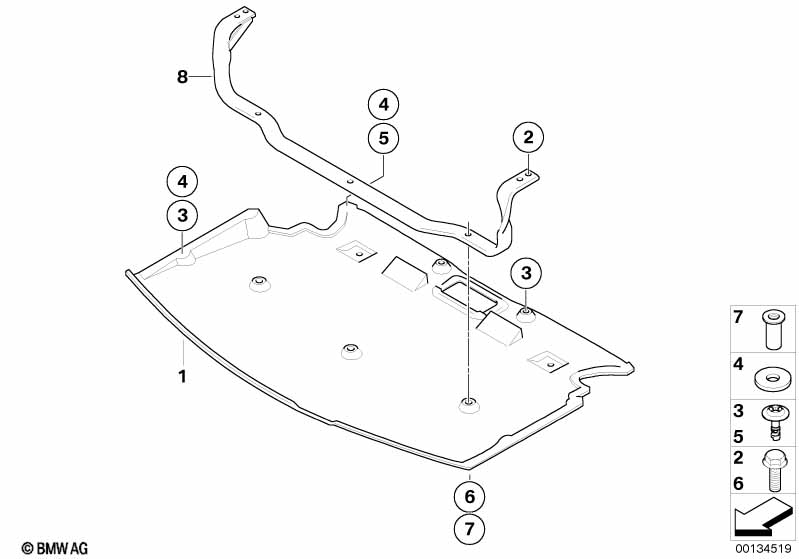 8
4
5
2
4
3
3
1
6
7
7
4
3
5
2
6
© BMW AG
00134519