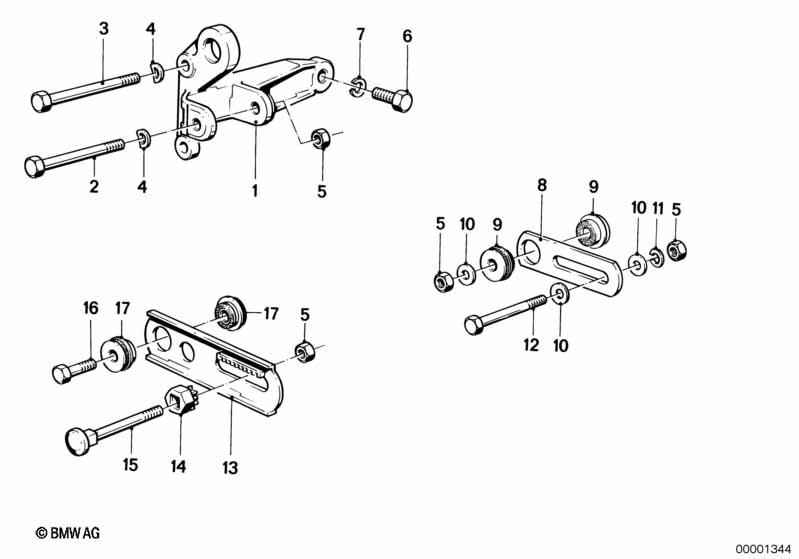 3 4 7 6
2 4 1 5

8 9
5 10 9 10 11 5
12 10

16 17 17 5
15 14 13

© BMW AG

00001344