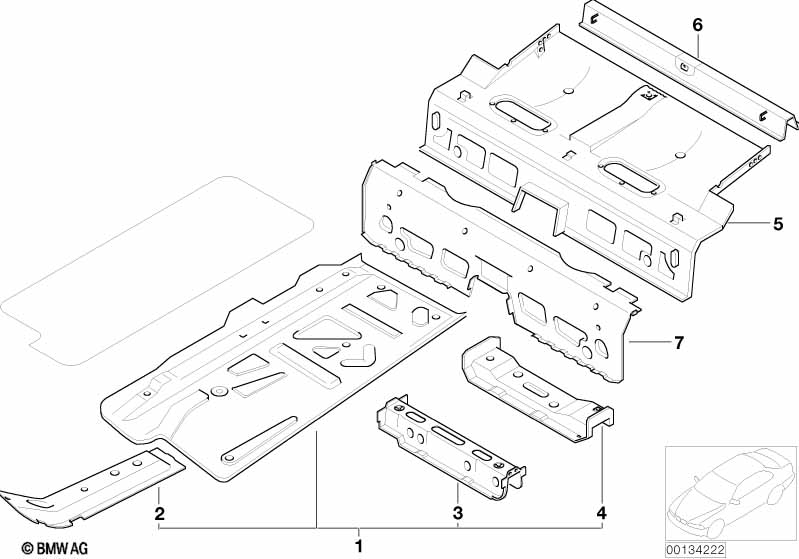 6

5

7

2

3

4

1

© BMW AG

00134222