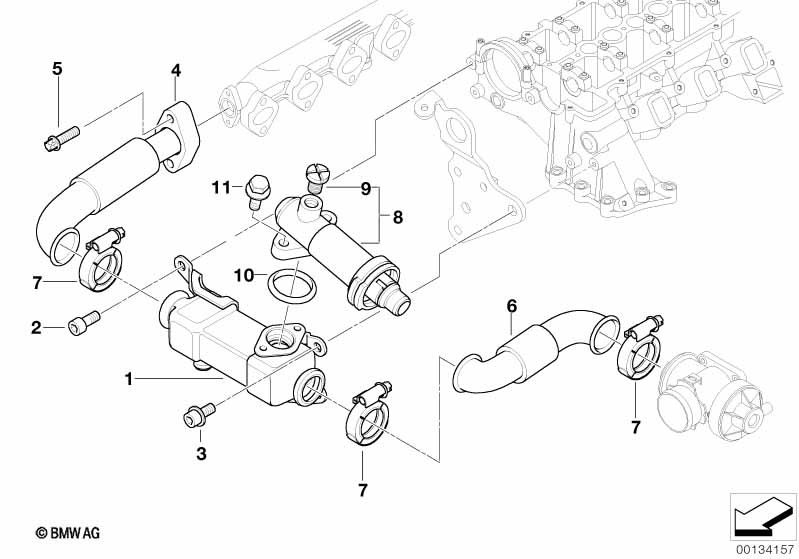 5
4
11
9
8
7
10
2
6
1
3
7
7
© BMW AG
00134157