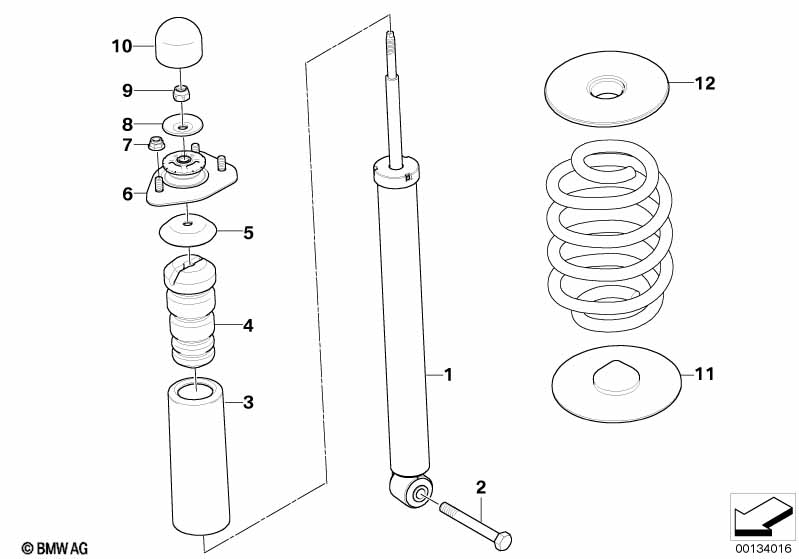 10
9
8
7
6
5
4
3
1
2
12
11
© BMW AG
00134016