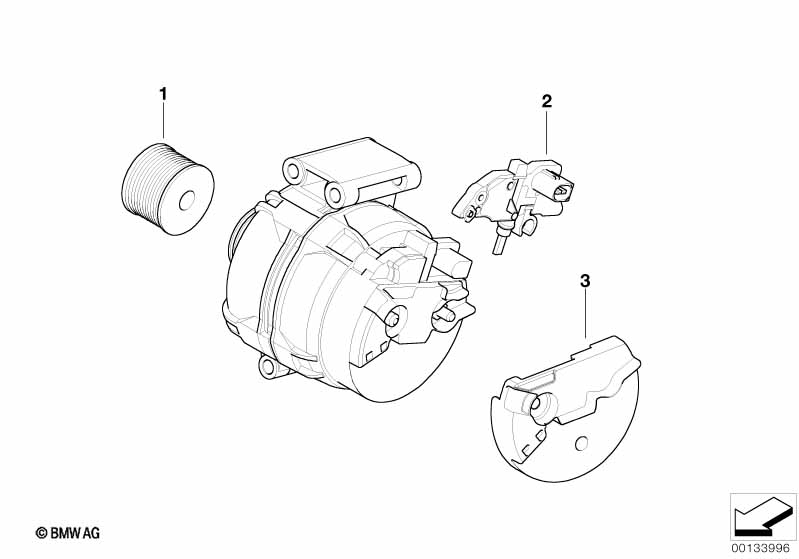 1

2

3

© BMW AG

00133996