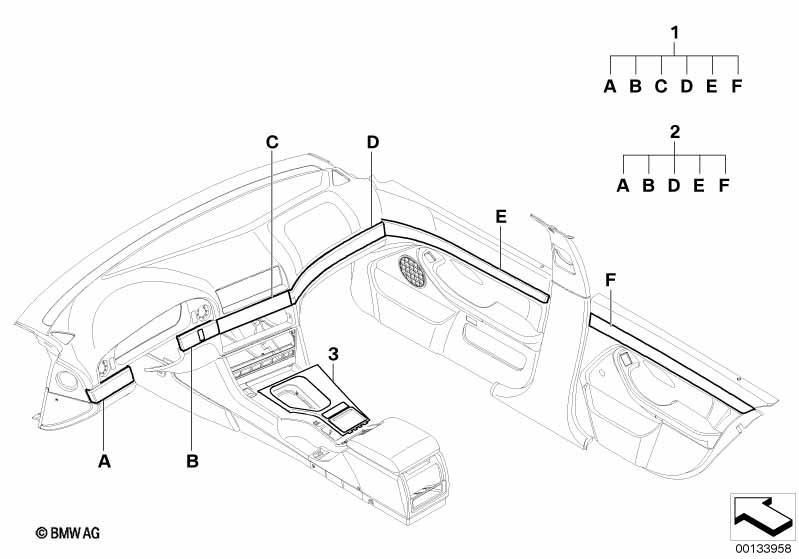 1
A B C D E F

2
A B D E F

C
D
E
F
3
A
B

© BMW AG

00133958