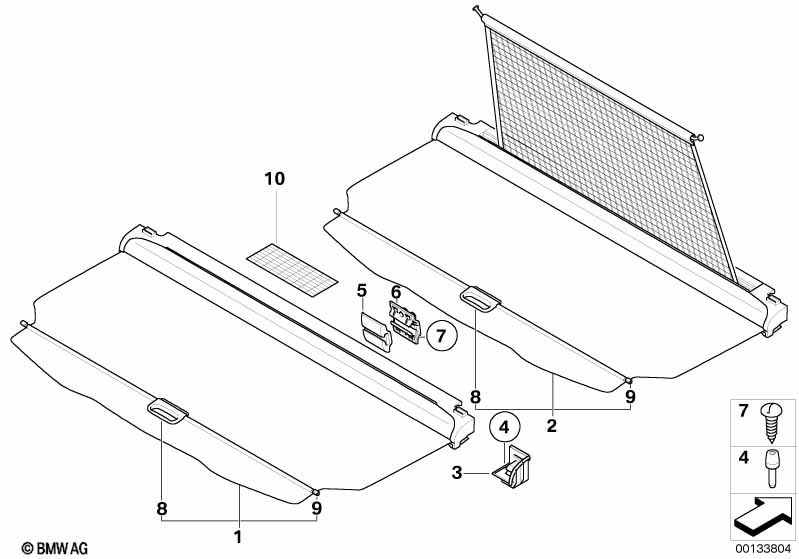 10
5
6
7
8
9
2
4
3
8
9
1
7
4
© BMW AG
00133804