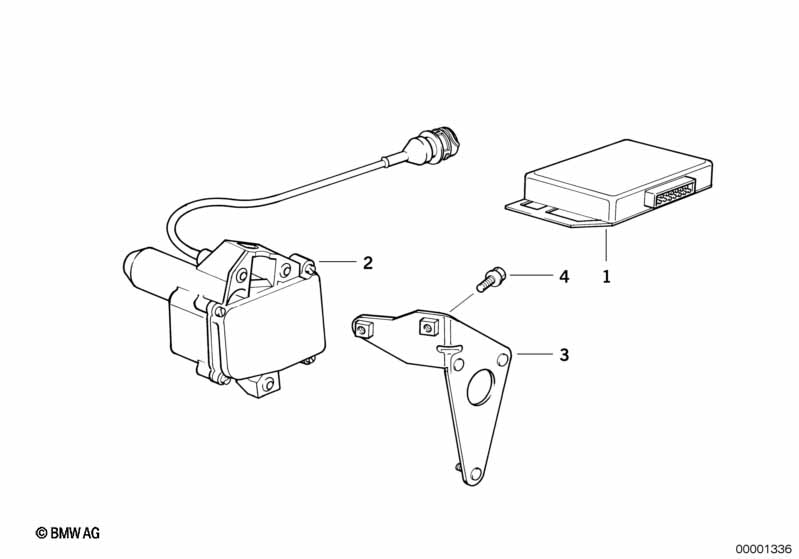 2

4

1

3

© BMW AG

00001336