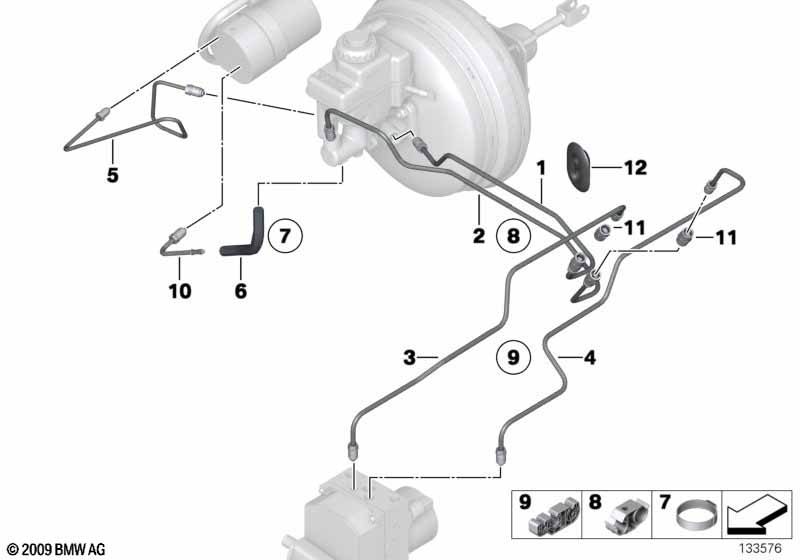 5

1

12

2

8

11

11

7

10

6

3

9

4

9

8

7

© 2009 BMW AG

133576