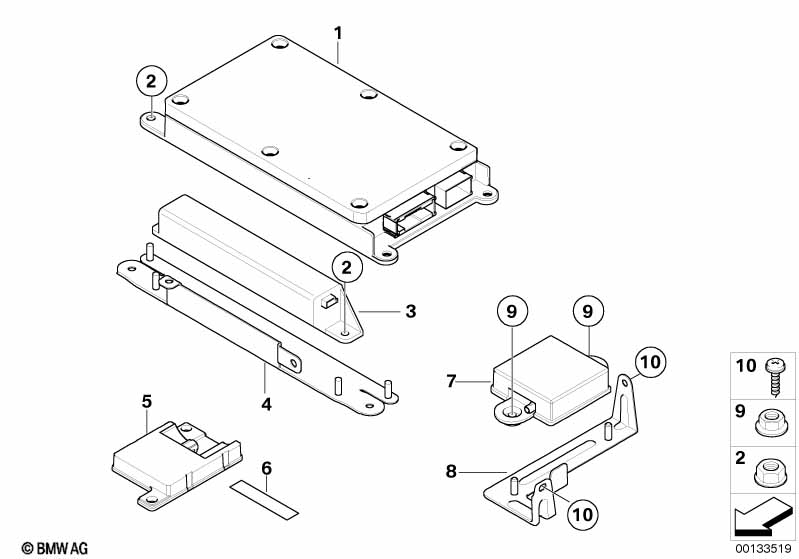 1
2
2
3
4
5
6
9
9
7
10
8
10
10
9
2
© BMW AG
00133519