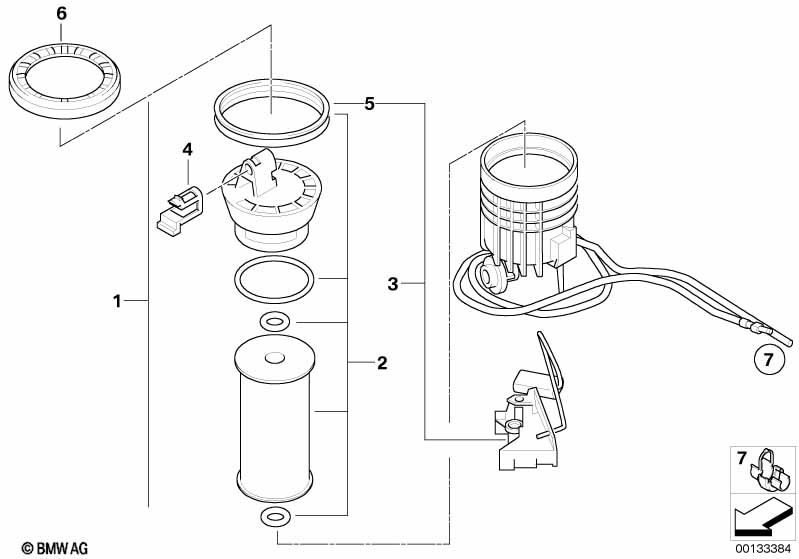 6
5
4
1
3
2
7
7
© BMW AG
00133384