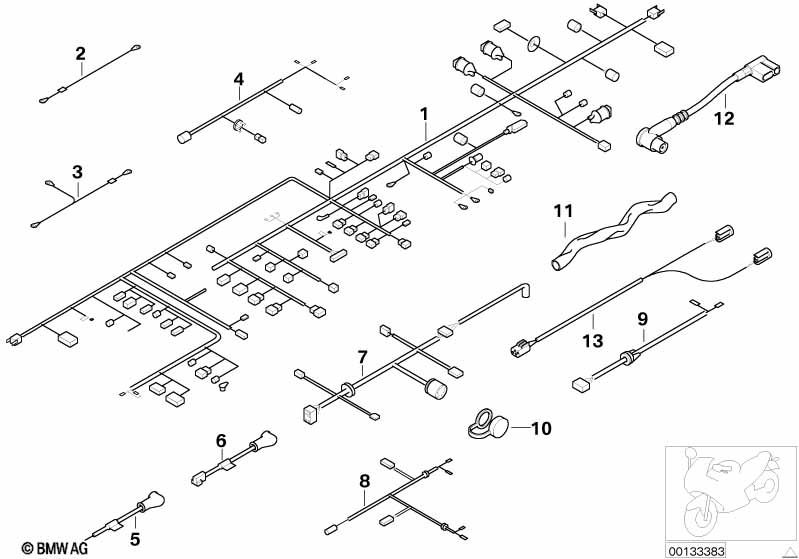 2
4
1
12
3
11
13
9
7
10
6
8
5
© BMW AG
00133383