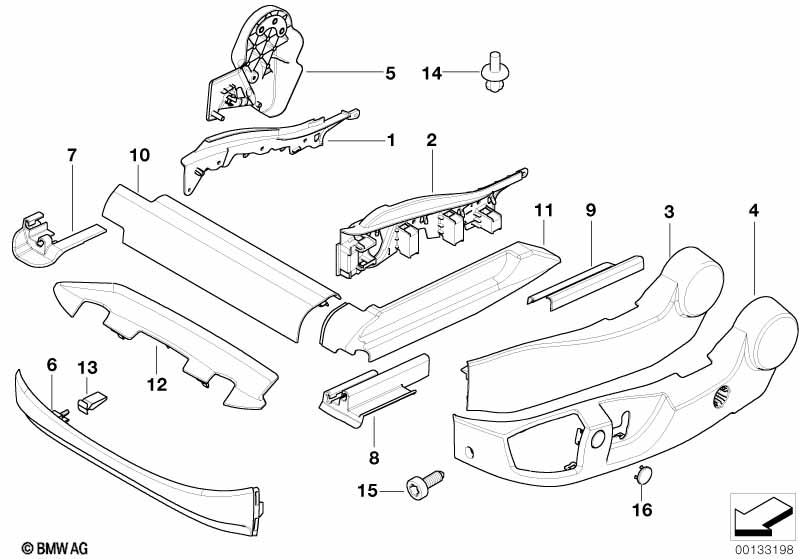 5
14
1
2
7
10
11
9
3
4
6
13
12
8
15
16
© BMW AG
00133198