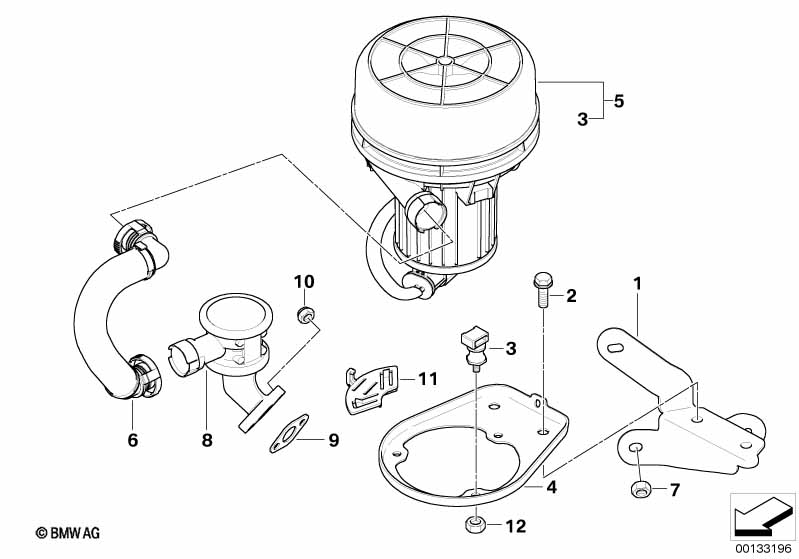 5
3
10
2
1
3
11
6
8
9
4
7
12
© BMW AG
00133196