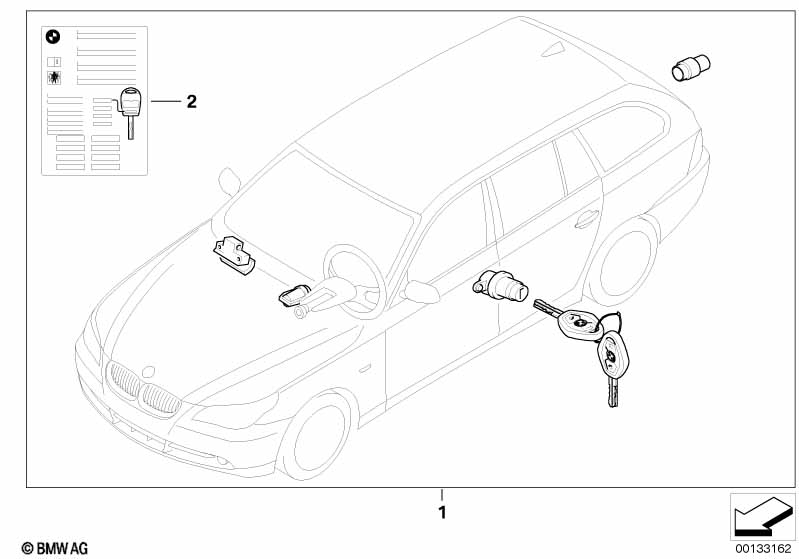 2

1

© BMW AG

00133162