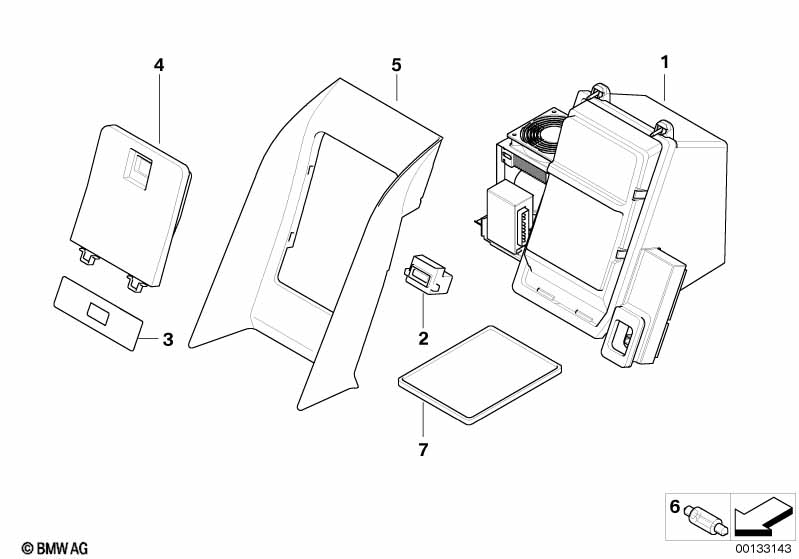 4
5
1
3
2
7
6
© BMW AG
00133143