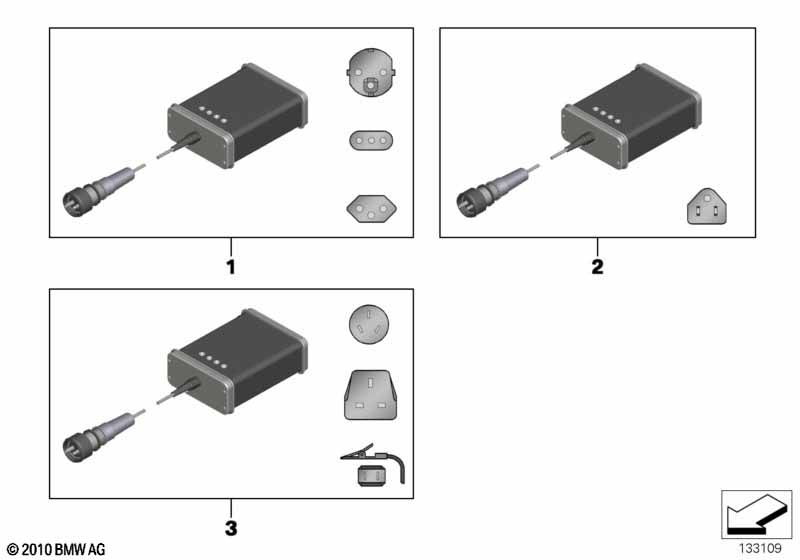 1

2

3

© 2010 BMW AG

133109