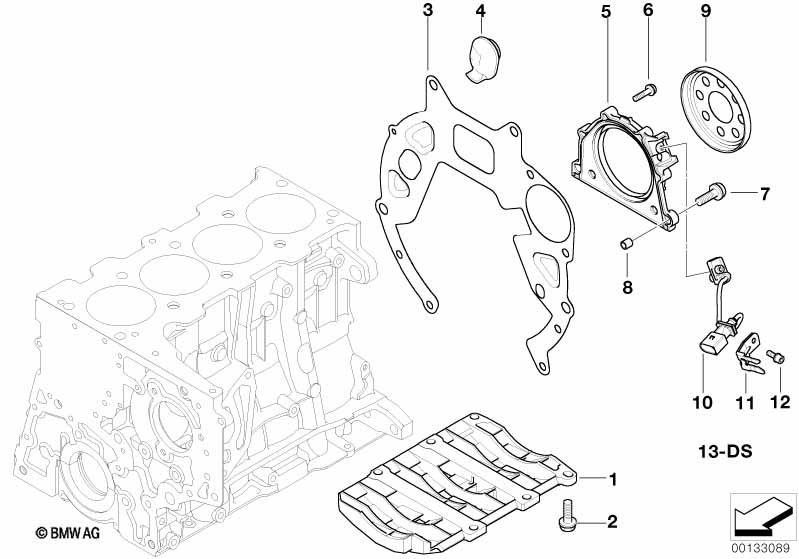 3
4
5
6
9
7
8
10
11
12
13-DS
1
2
© BMW AG
00133089