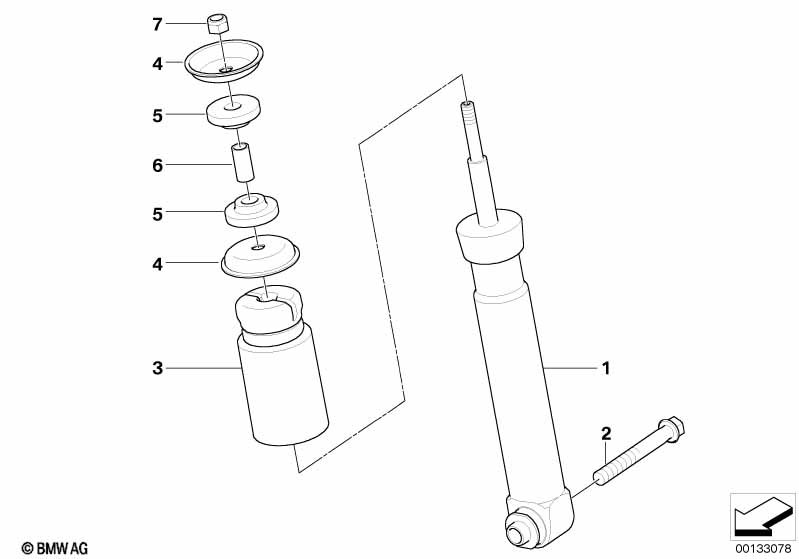 7
4
5
6
5
4
3
1
2
© BMW AG
00133078