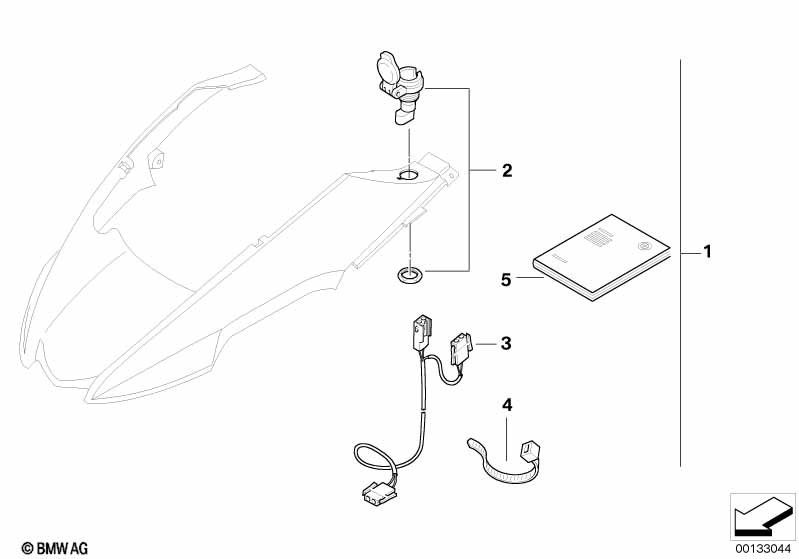 2

1

5

3

4

© BMW AG

00133044