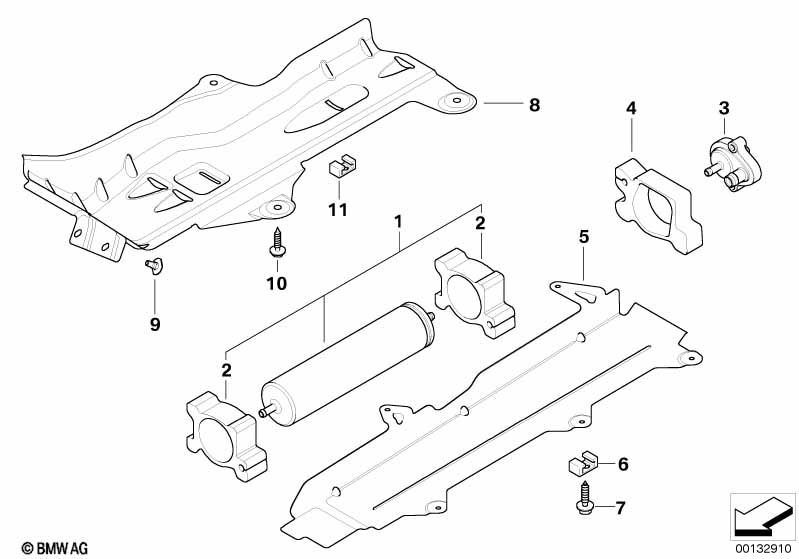 8
4
3
11
1
2
5
10
9
2
6
7
© BMW AG
00132910