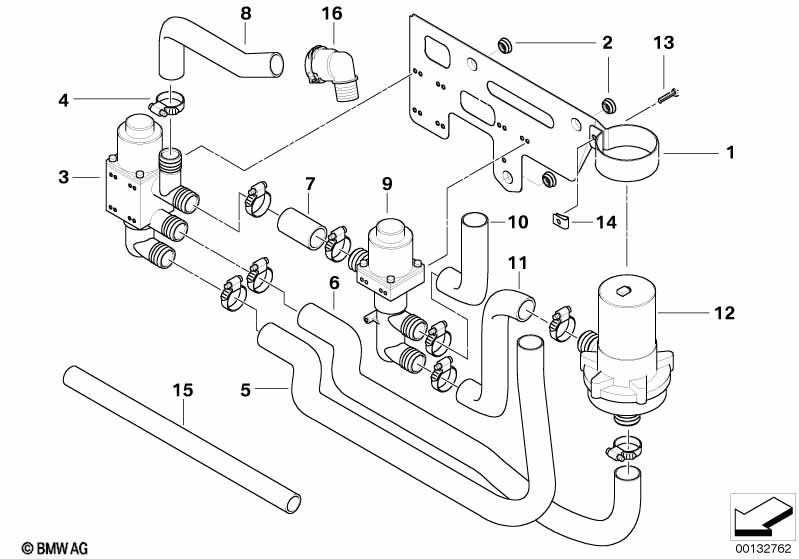 8
16
2
13
4
1
3
7
9
10
14
11
6
12
15
5
© BMW AG
00132762