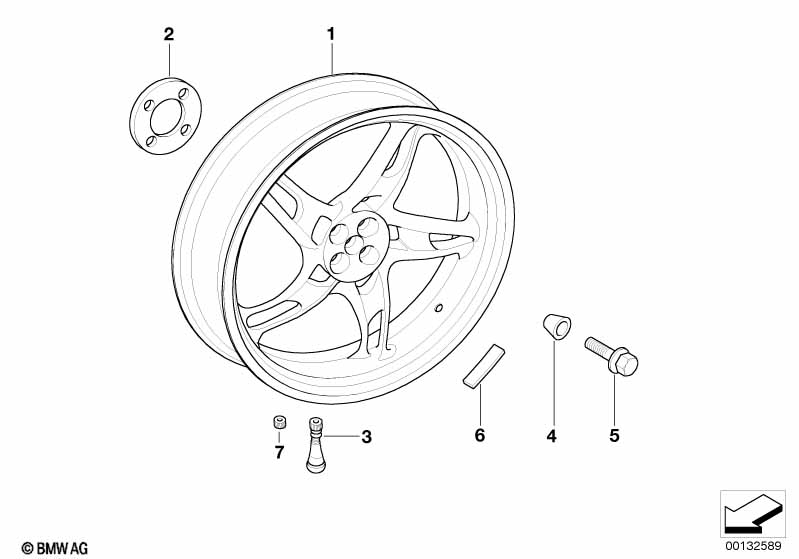 2
1
7
3
6
4
5
© BMW AG
00132589