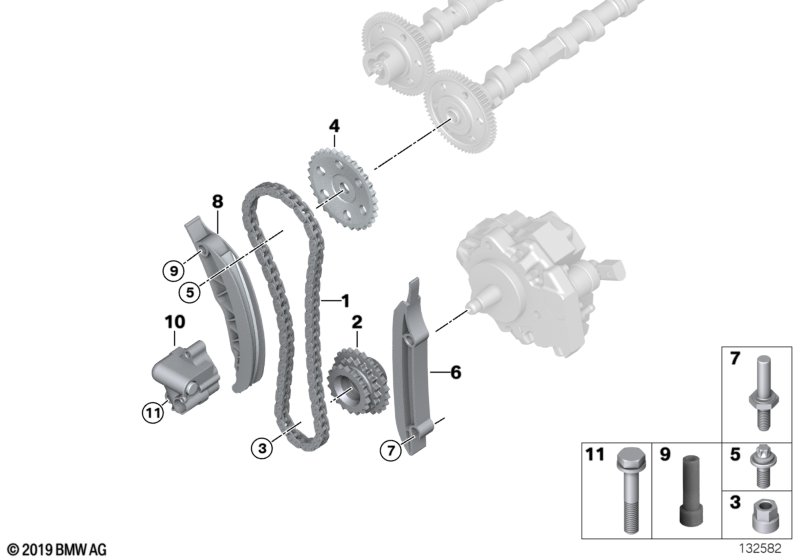 4
8
9
5
1
10
2
6
11
3
7
7
11
9
5
3
© 2019 BMW AG
132582