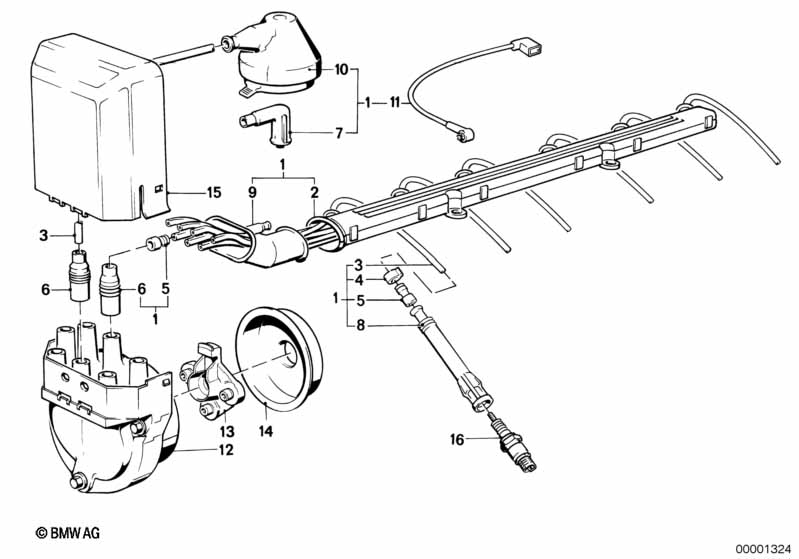 10
1
11
7
1
9
2
15
3
6
6
5
1
3
4
1
5
8
13
14
12
16
© BMW AG
00001324