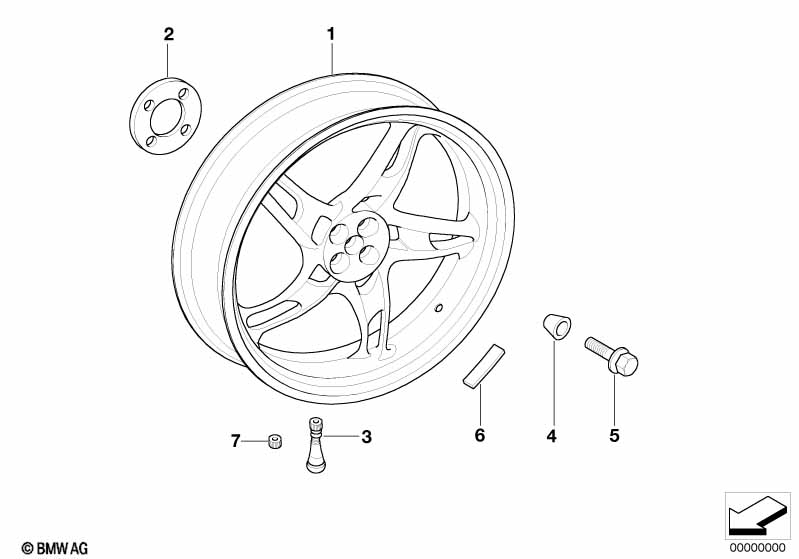 2
1
7
3
6
4
5
© BMW AG
00000000