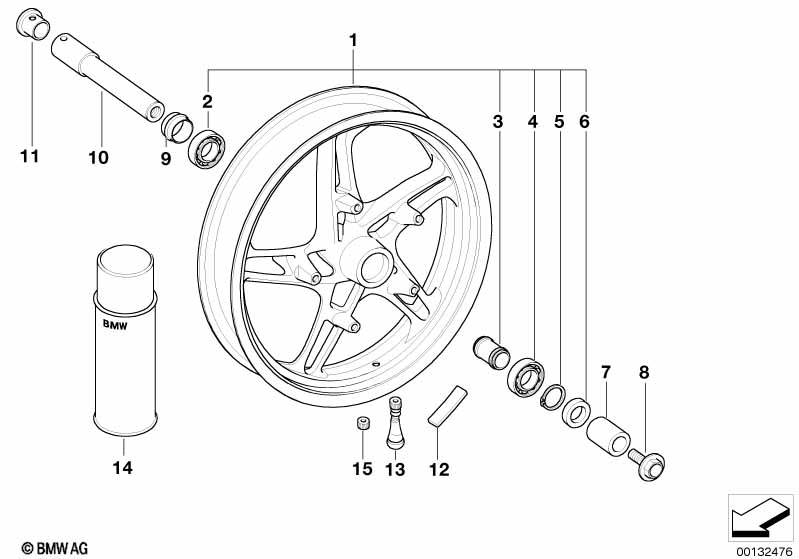 1

2

3 4 5 6

11

10

9

BMW

7

8

14

15

13

12

© BMW AG

00132476