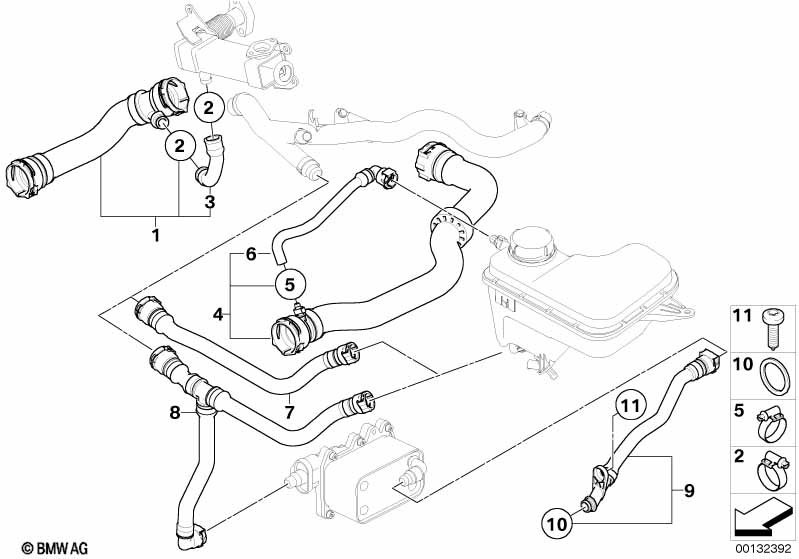 2
2
3
1
6
5
4
7
8
11
10
9
11
10
5
2
© BMW AG
00132392