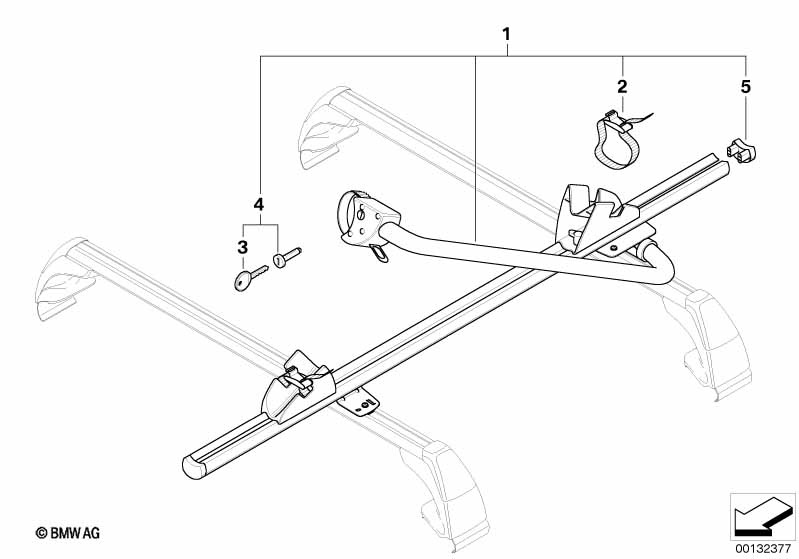 1
2
5
4
3
© BMW AG
00132377