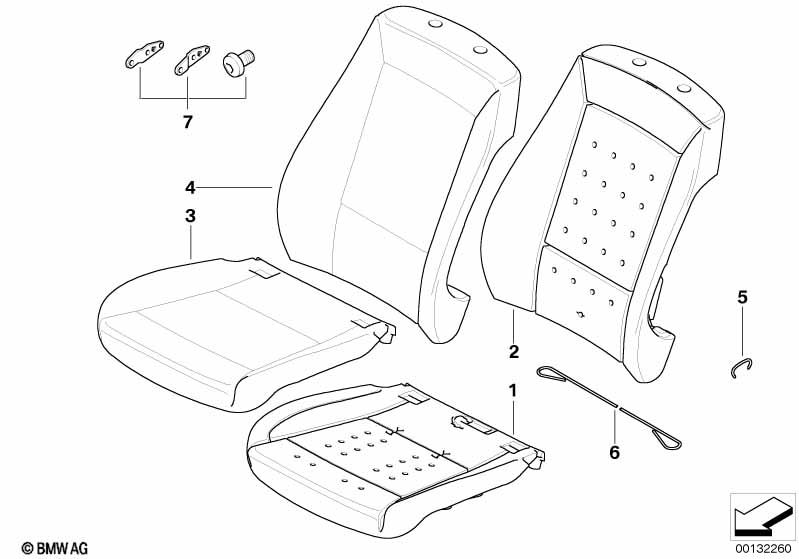 7

4

3

5

2

1

6

© BMW AG

00132260