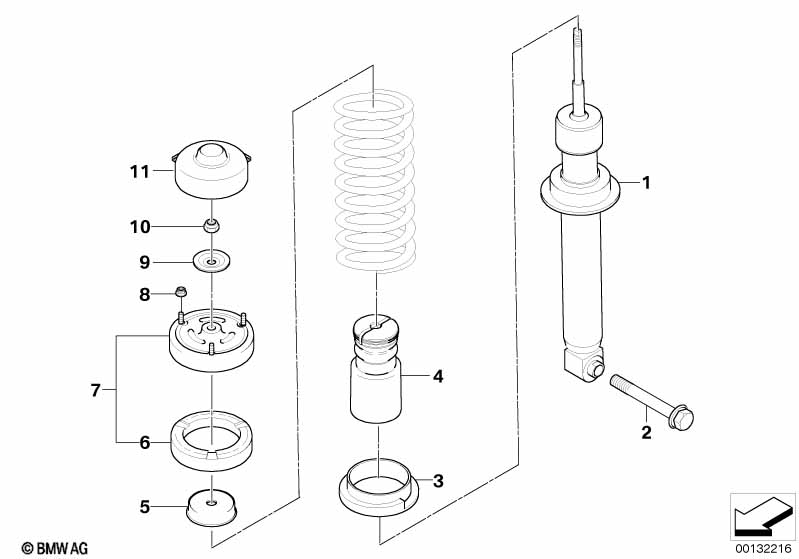 11
10
9
8
7
6
5
4
3
1
2
© BMW AG
00132216