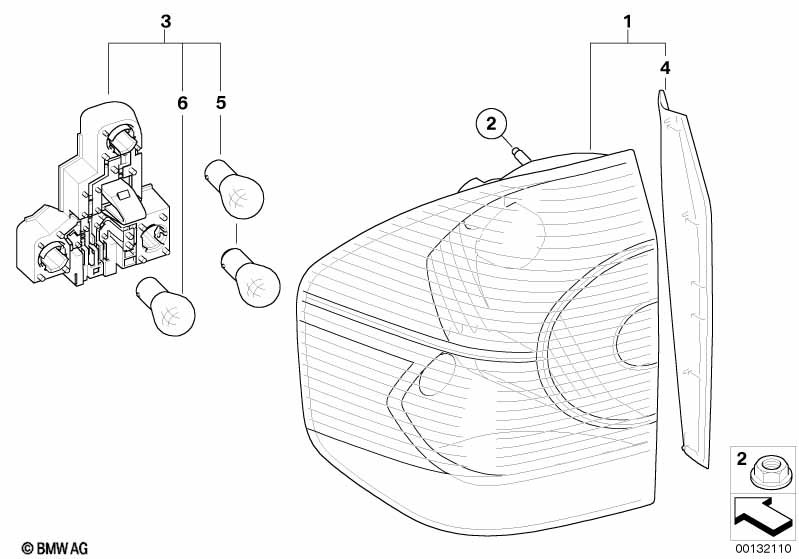 3
6
5
2
1
4
2
© BMW AG
00132110