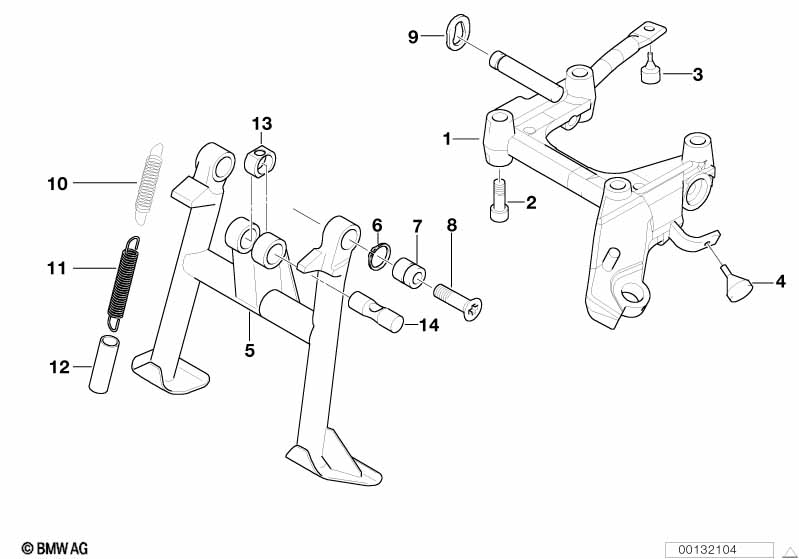 9
3
13
1
10
2
6
7
8
11
4
14
5
12
© BMW AG
00132104