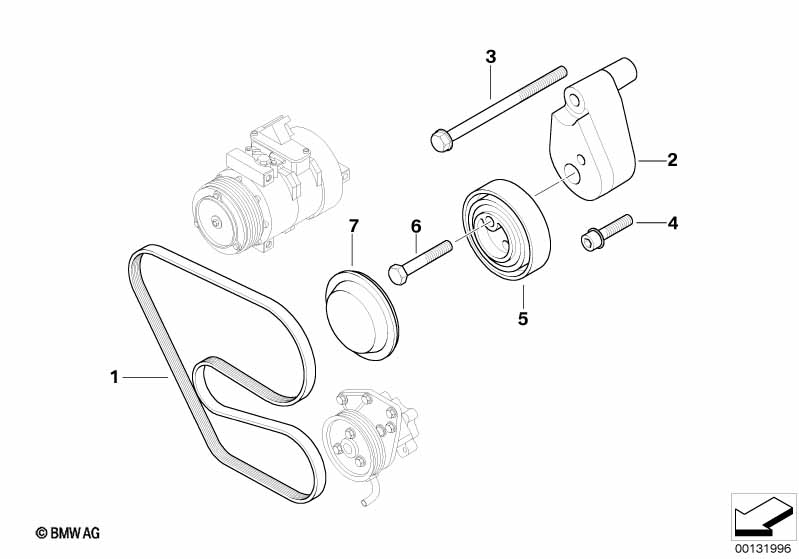 3
2
7
6
4
5
1
© BMW AG
00131996