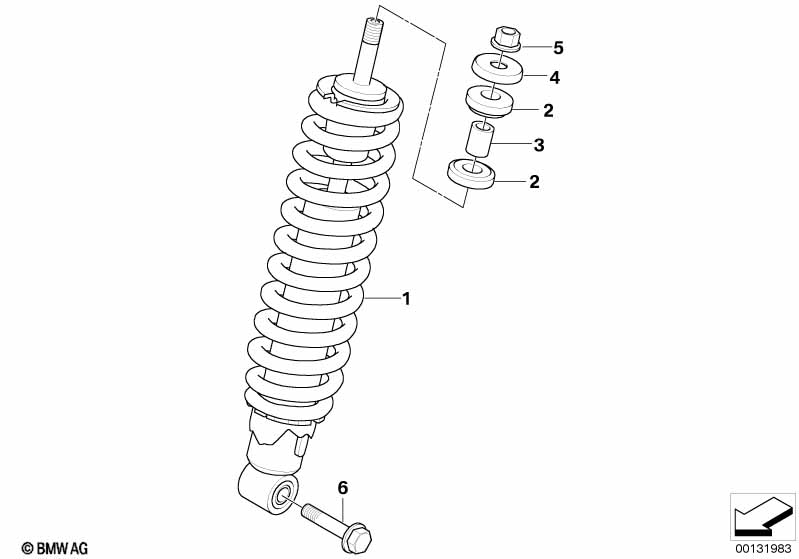 5
4
2
3
2
1
6
© BMW AG
00131983