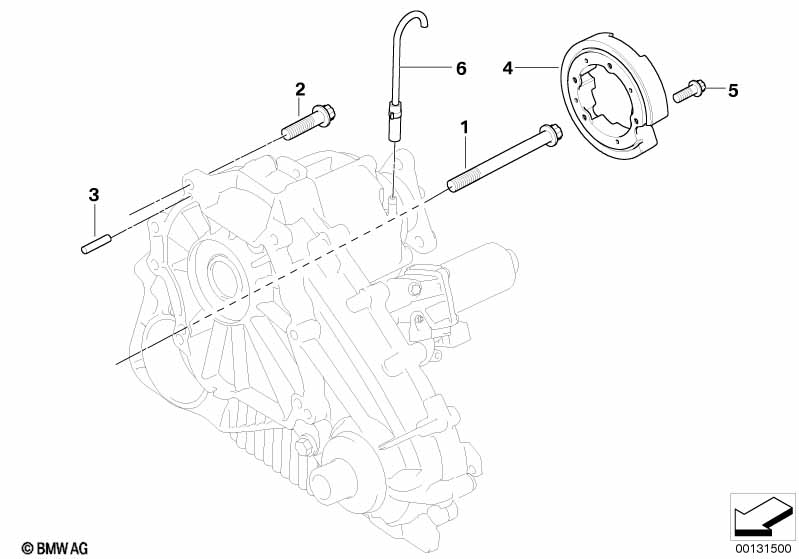 6
4
5
2
1
3
© BMW AG
00131500