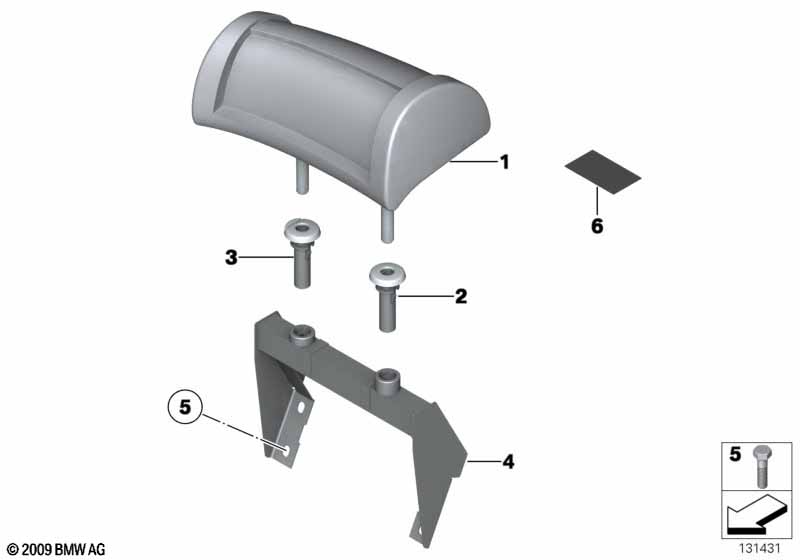 1
6
3
2
5
4
5
© 2009 BMW AG
131431