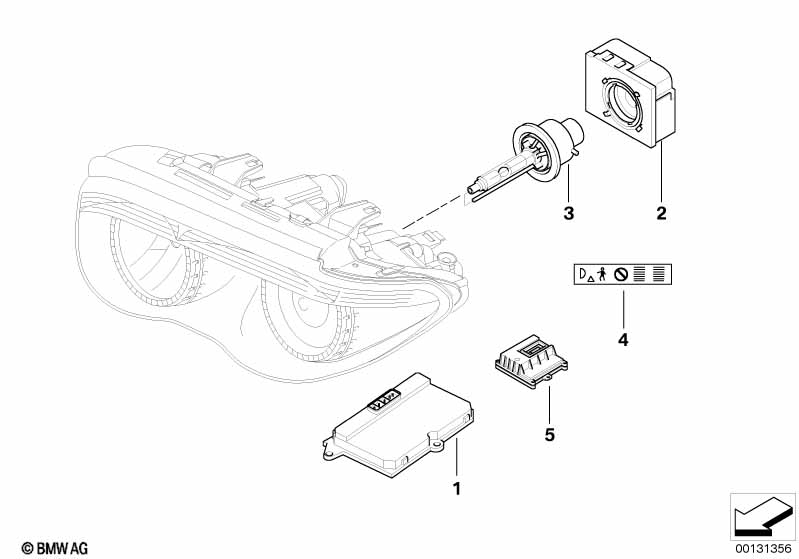 3

2

D

4

5

1

© BMW AG

00131356