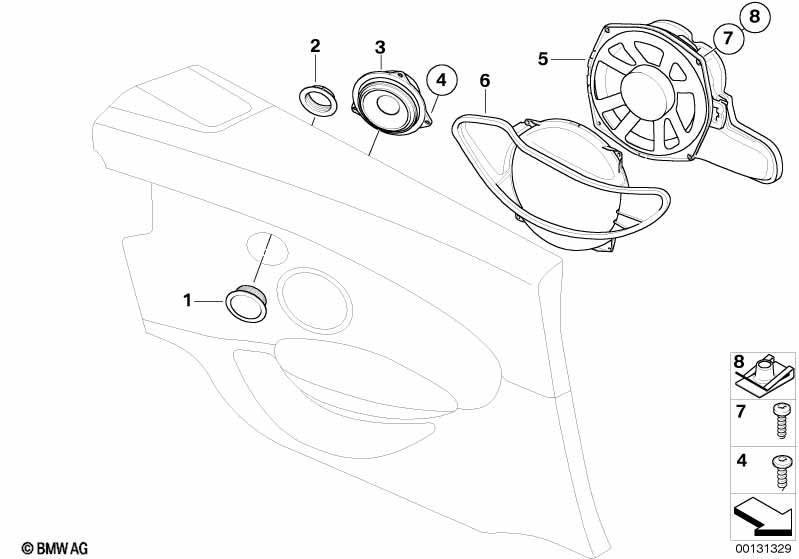 2
3
4
6
5
7
8
1
8
7
4
© BMW AG
00131329