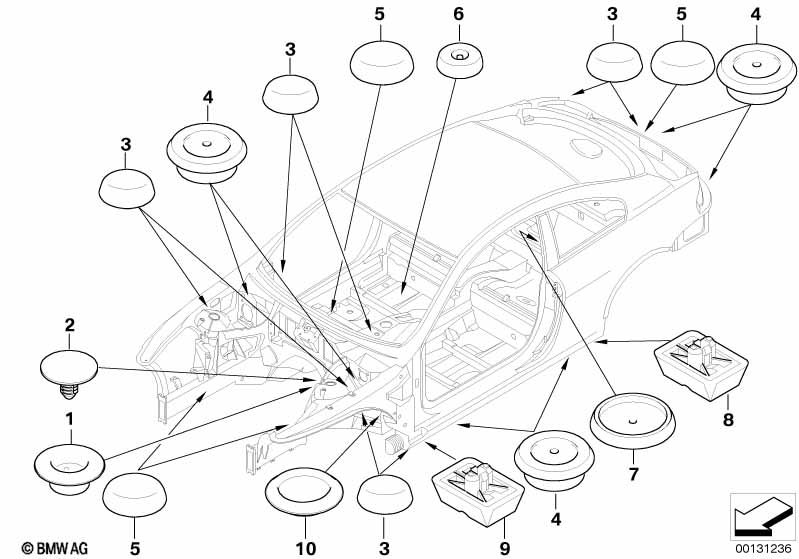 5
6
3
5
4
3
4
3
2
1
5
10
3
9
4
7
8
© BMW AG
00131236