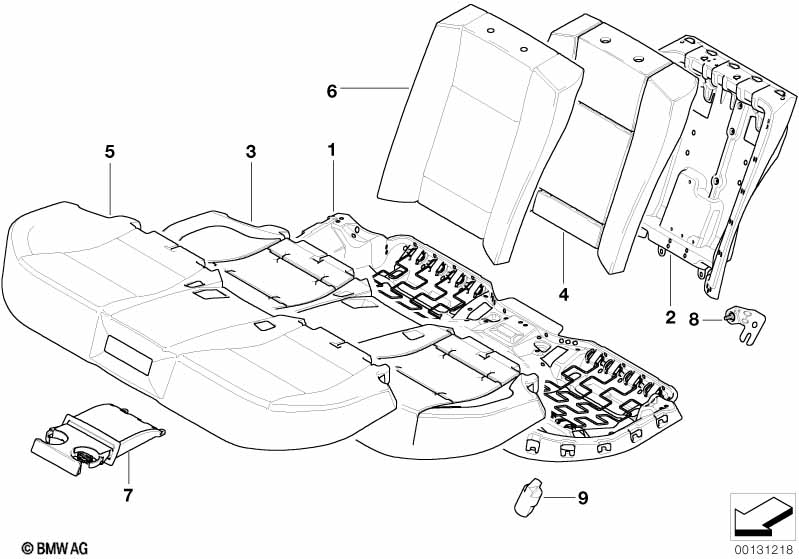 6

5

3

1

4

2

8

7

9

© BMW AG

00131218