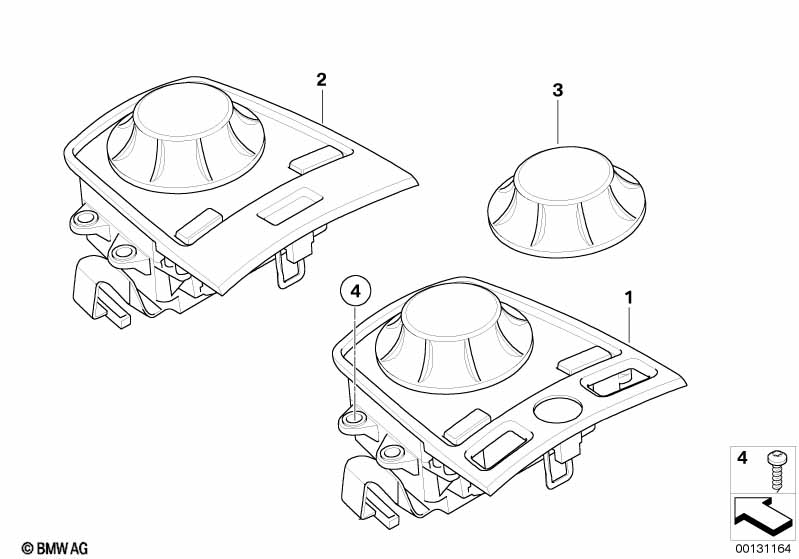 2
3
4
1
4
© BMW AG
00131164