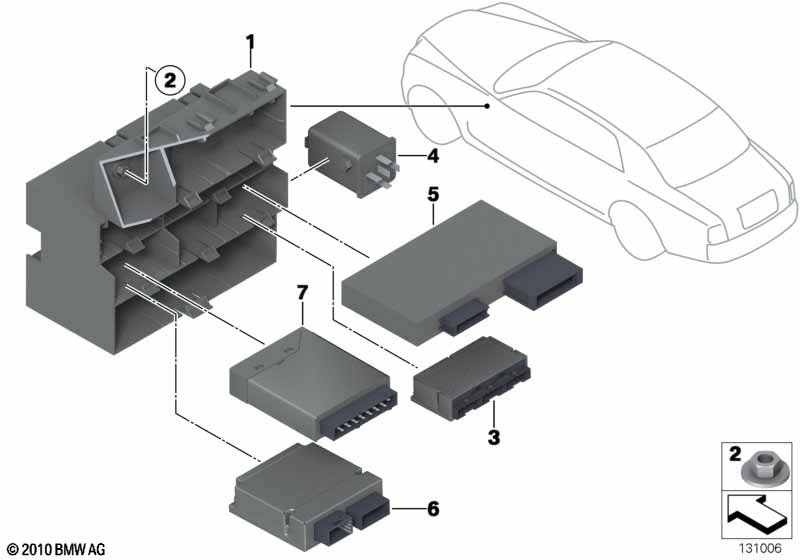 1
2
4
5
7
3
6
2
© 2010 BMW AG
131006