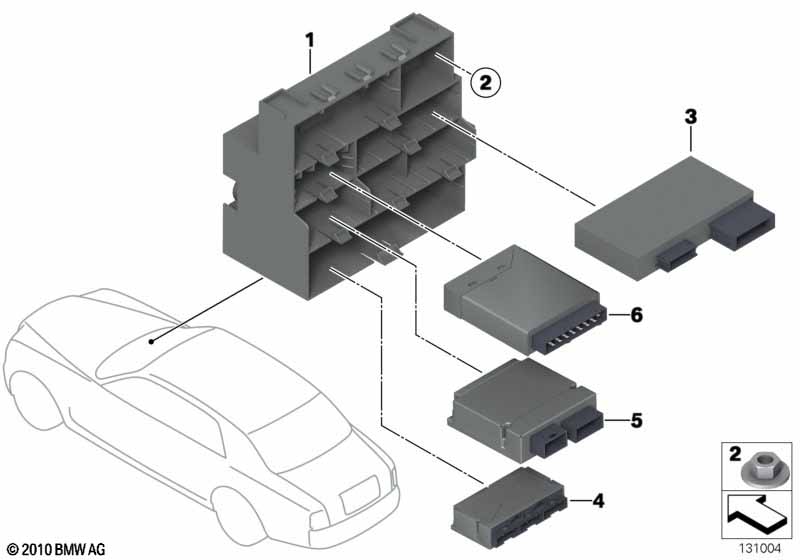 1
2
3
6
5
4
2
© 2010 BMW AG
131004