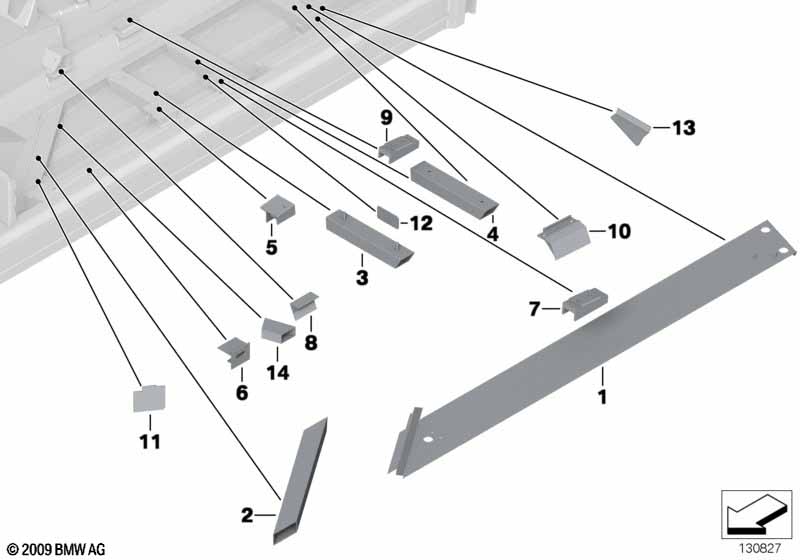 9
13
12
4
10
5
3
7
8
14
6
1
11
2
© 2009 BMW AG
130827