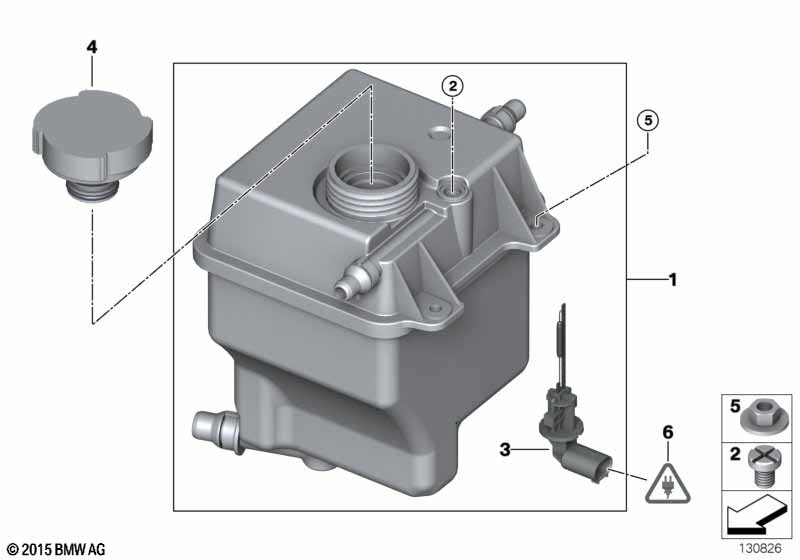 4
2
5
1
3
6
5
2
© 2015 BMW AG
130826